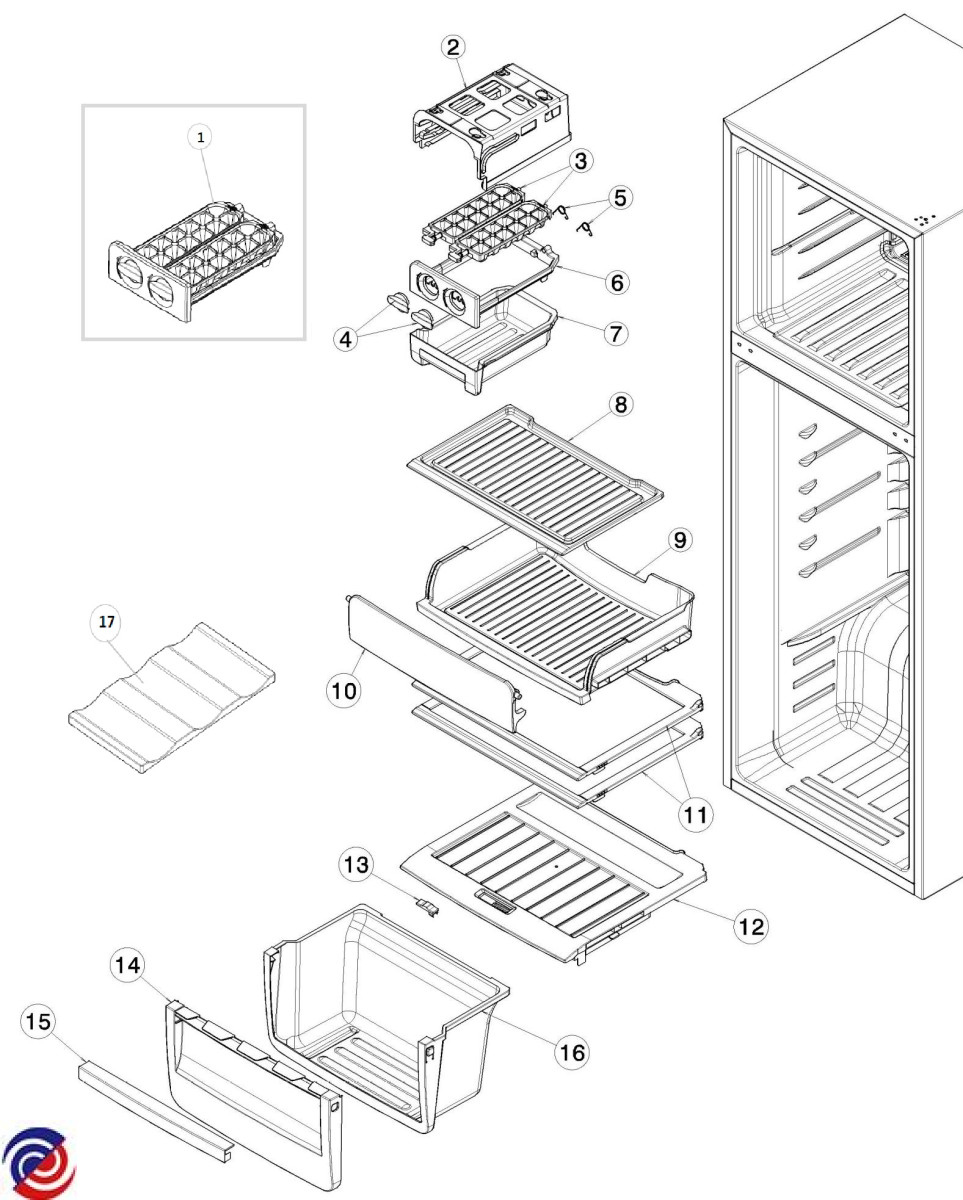 1
2
3
5
6
4
7
8
9
17
10
11
13
12
14
15
16